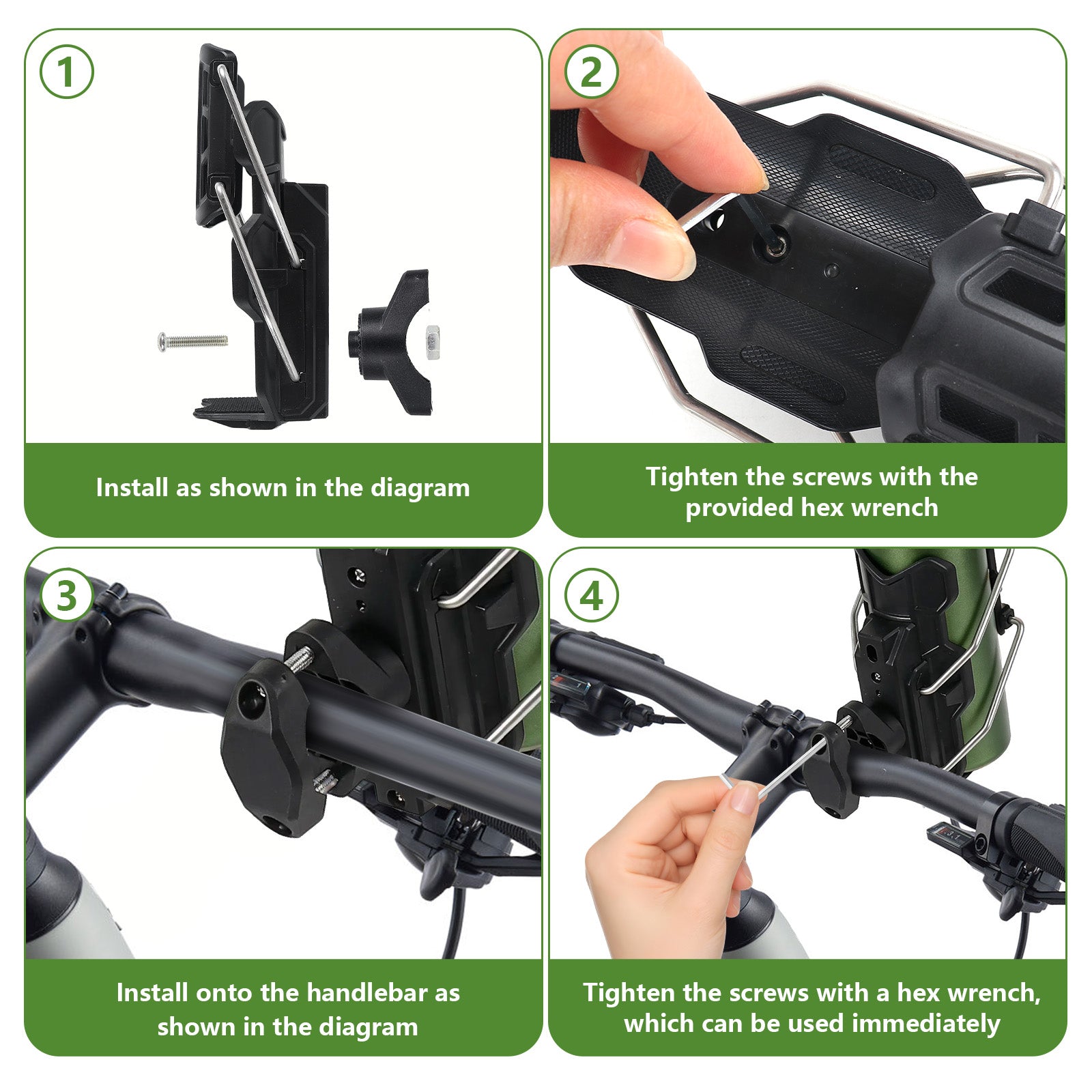 1

Install as shown in the diagram

2

Tighten the screws with the provided hex wrench

3

Install onto the handlebar as shown in the diagram

4

Tighten the screws with a hex wrench, which can be used immediately